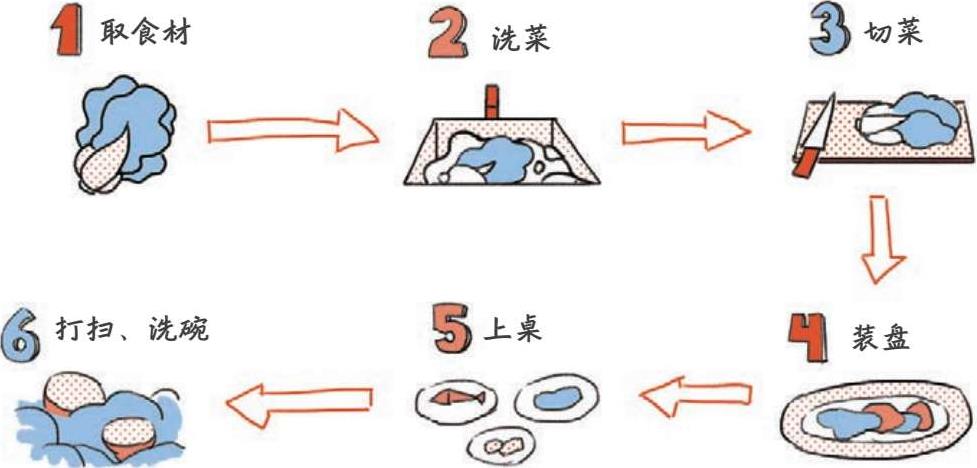 1 取食材

2 洗菜

3 切菜

4 装盘

5 上桌

6 打扫、洗碗