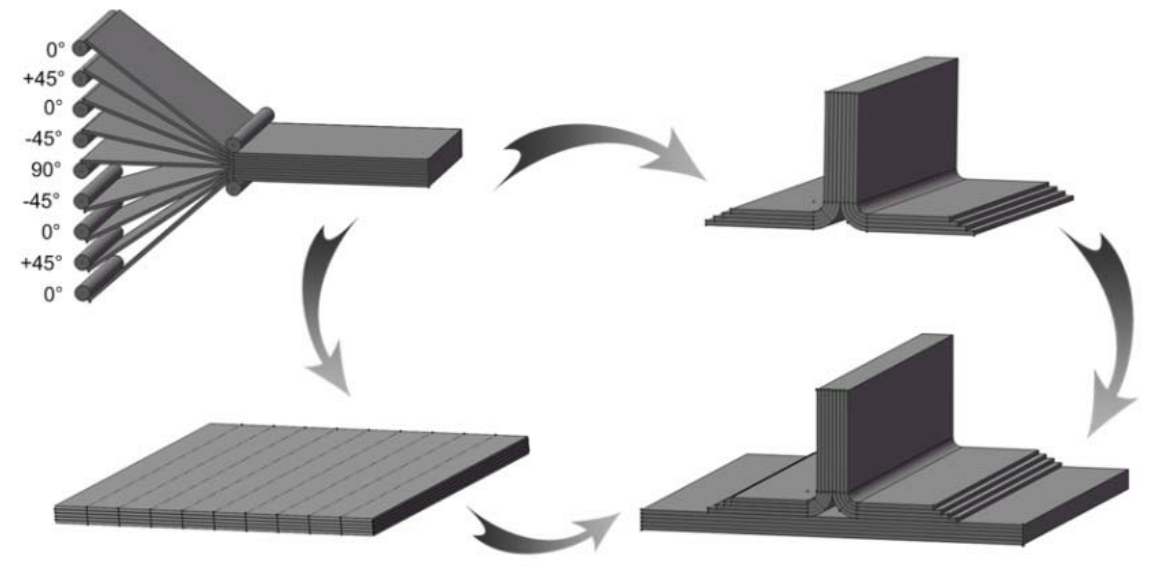 0°
+45°
0°
-45°
90°
-45°
0°
+45°
0°