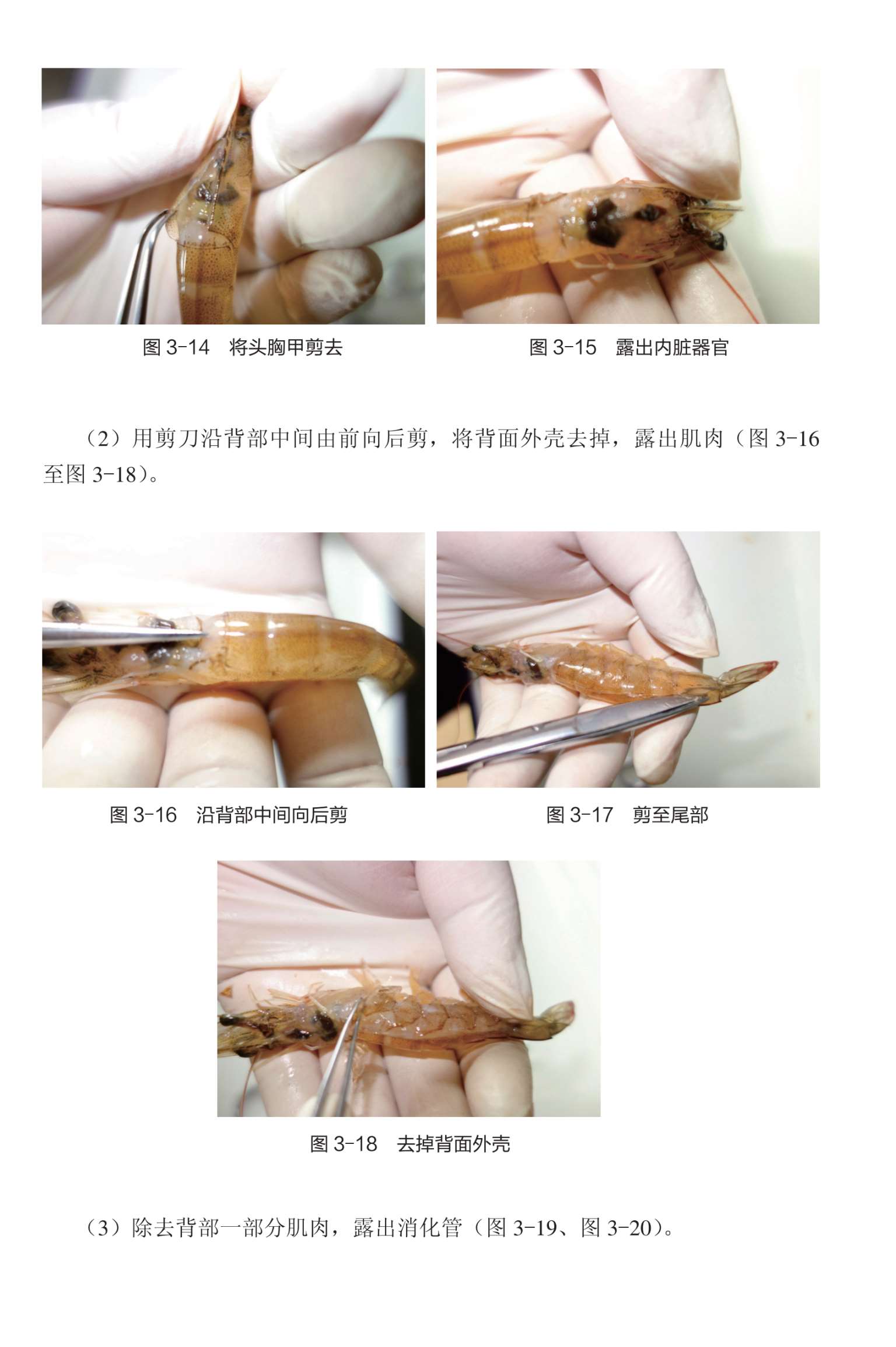 图 3-14　将头胸甲剪去

图 3-15　露出内脏器官

（2）用剪刀沿背部中间由前向后剪，将背面外壳去掉，露出肌肉（图 3-16 至图 3-18）。

图 3-16　沿背部中间向后剪

图 3-17　剪至尾部

图 3-18　去掉背面外壳

（3）除去背部一部分肌肉，露出消化管（图 3-19、图 3-20）。