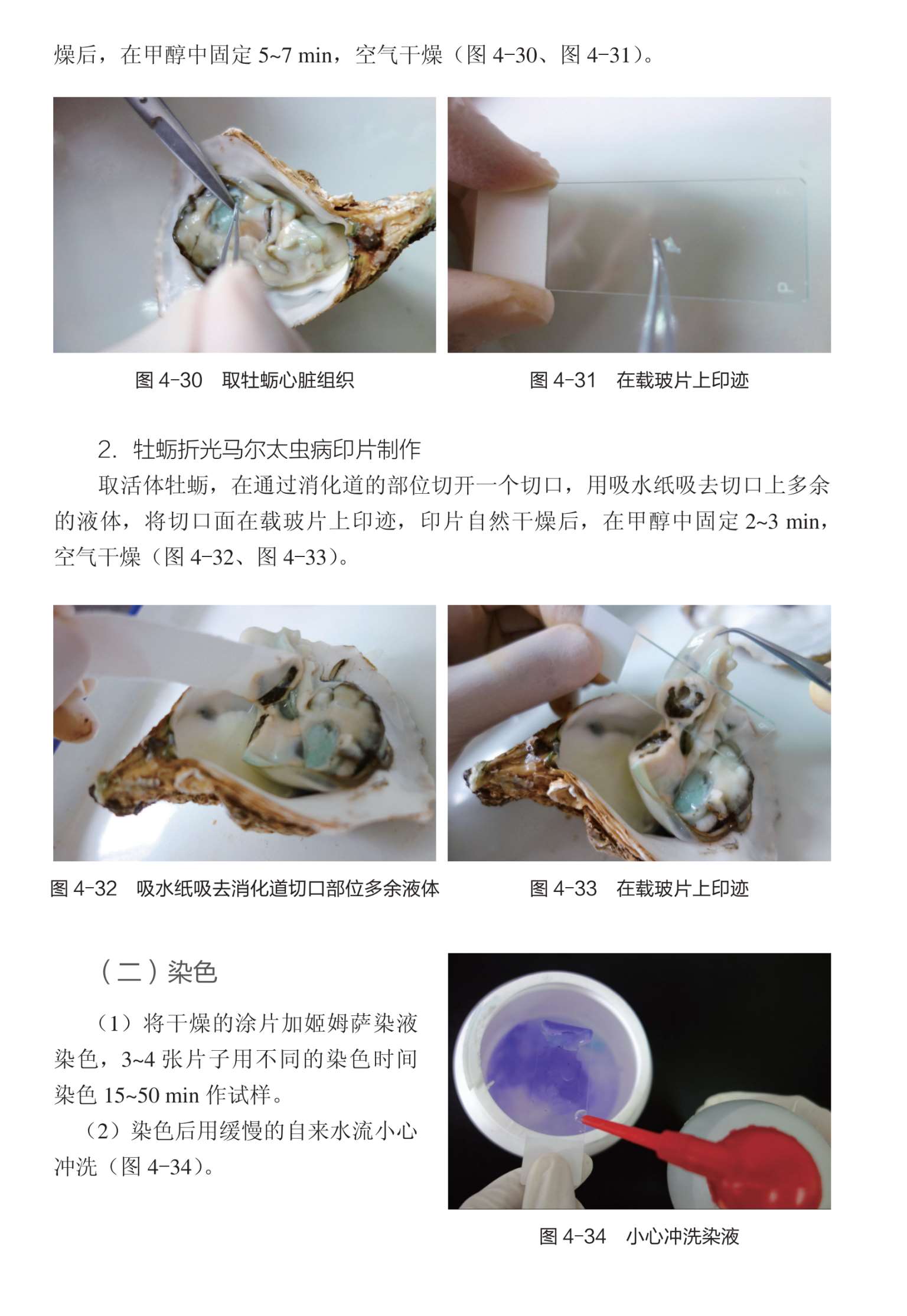 燥后，在甲醇中固定 5~7 min，空气干燥（图 4-30、图 4-31）。

图 4-30　取牡蛎心脏组织

图 4-31　在载玻片上印迹

2. 牡蛎折光马尔太虫病印片制作

取活体牡蛎，在通过消化道的部位切开一个切口，用吸水纸吸去切口上多余的液体，将切口面在载玻片上印迹，印片自然干燥后，在甲醇中固定 2~3 min，空气干燥（图 4-32、图 4-33）。

图 4-32　吸水纸吸去消化道切口部位多余液体

图 4-33　在载玻片上印迹

（二）染色

（1）将干燥的涂片加姬姆萨染液染色，3~4 张片子用不同的染色时间染色 15~50 min 作试样。

（2）染色后用缓慢的自来水流小心冲洗（图 4-34）。

图 4-34　小心冲洗染液