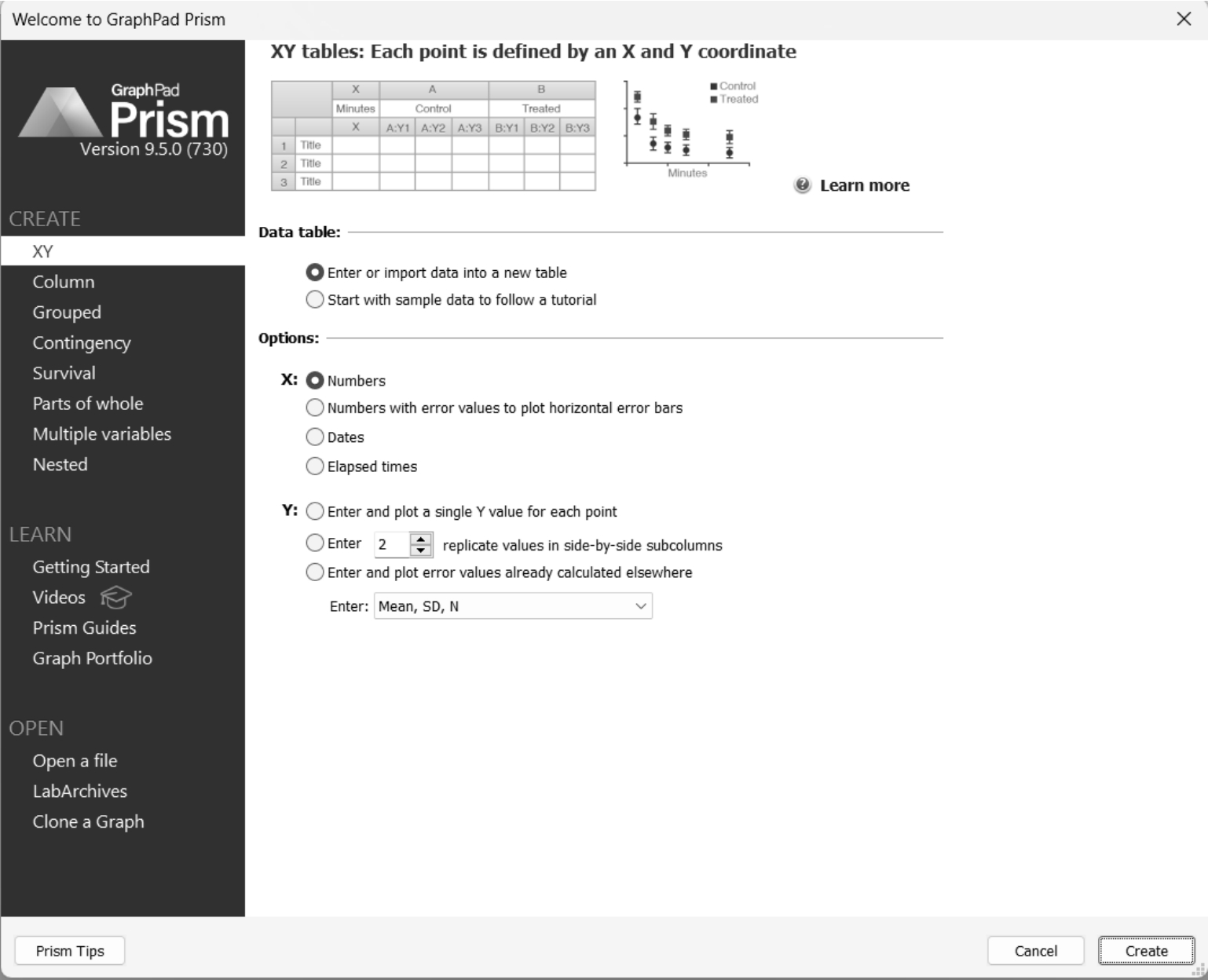 Welcome to GraphPad Prism

GraphPad
Prism
Version 9.5.0 (730)

CREATE
XY
Column
Grouped
Contingency
Survival
Parts of whole
Multiple variables
Nested

LEARN
Getting Started
Videos
Prism Guides
Graph Portfolio

OPEN
Open a file
LabArchives
Clone a Graph

XY tables: Each point is defined by an X and Y coordinate

| | | X | A | | | B | | |
|---|---|---|---|---|---|---|---|---|
| | | Minutes | Control | | | Treated | | |
| | | X | A:Y1 | A:Y2 | A:Y3 | B:Y1 | B:Y2 | B:Y3 |
| 1 | Title | | | | | | | |
| 2 | Title | | | | | | | |
| 3 | Title | | | | | | | |

Control
Treated
Minutes

Learn more

Data table:

Enter or import data into a new table
Start with sample data to follow a tutorial

Options:

X: Numbers
Numbers with error values to plot horizontal error bars
Dates
Elapsed times

Y: Enter and plot a single Y value for each point
Enter 2 replicate values in side-by-side subcolumns
Enter and plot error values already calculated elsewhere
Enter: Mean, SD, N

Prism Tips

Cancel
Create