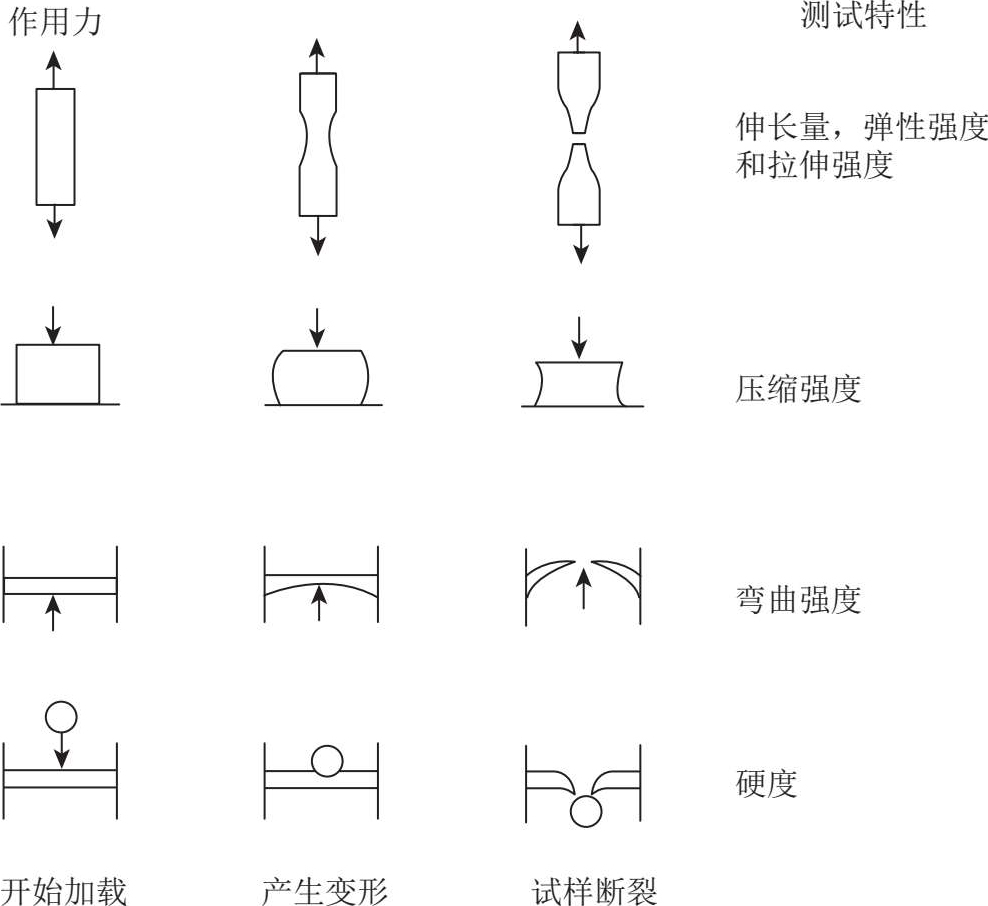 作用力

测试特性

伸长量，弹性强度和拉伸强度

压缩强度

弯曲强度

硬度

开始加载

产生变形

试样断裂