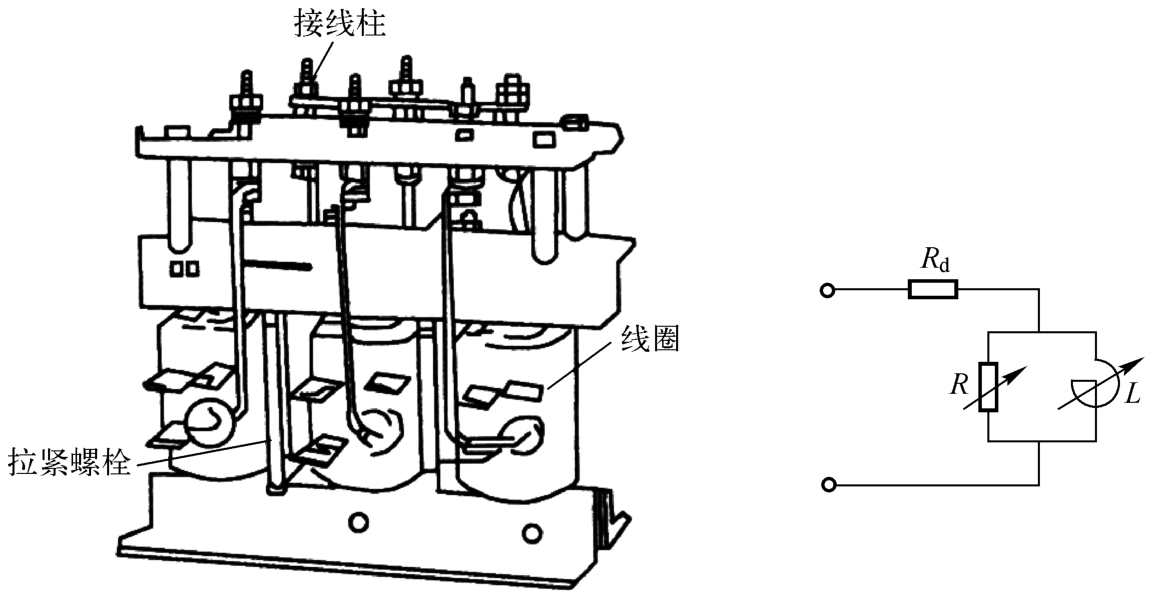 接线柱

线圈

拉紧螺栓

$R_d$

$R$

$L$