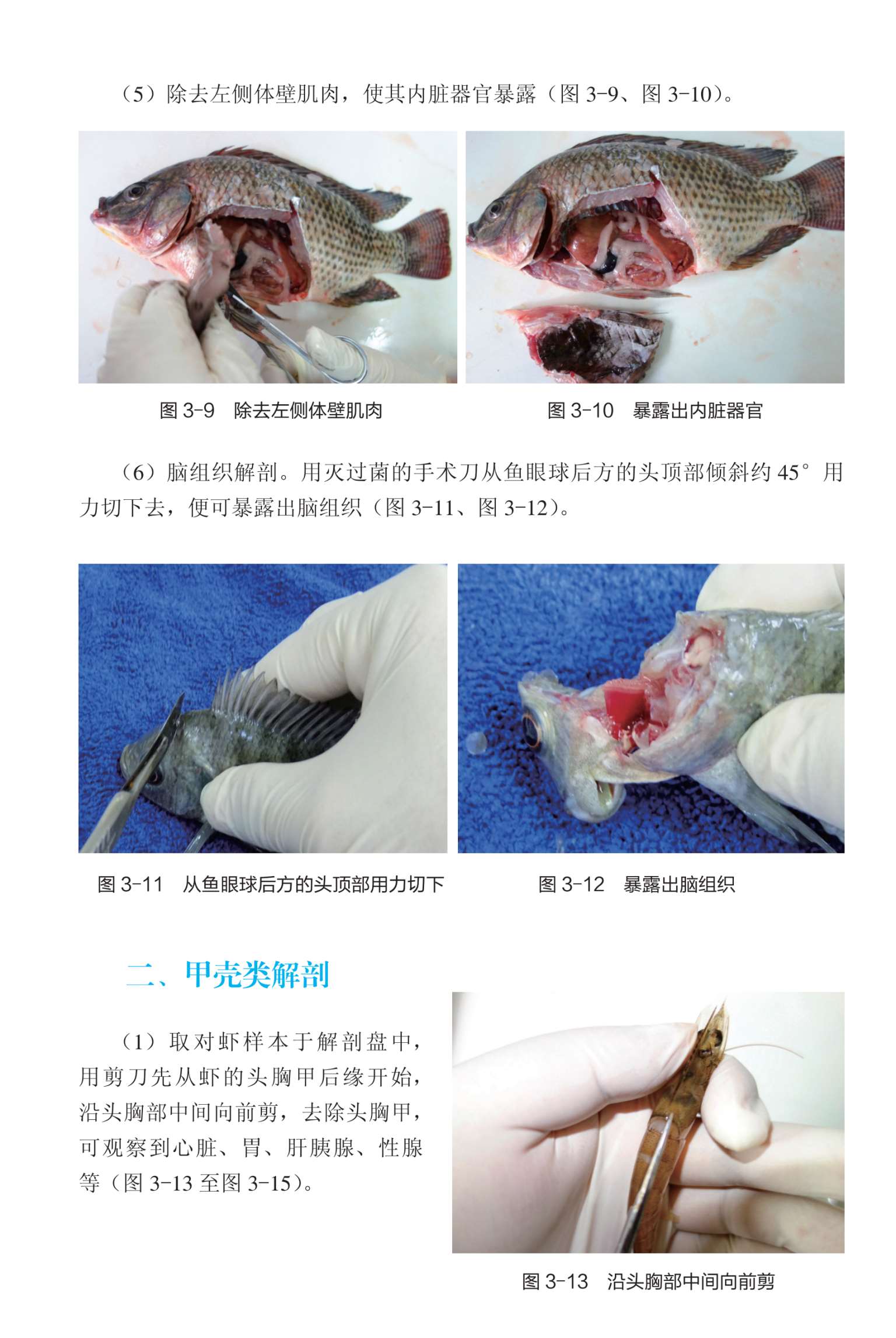 （5）除去左侧体壁肌肉，使其内脏器官暴露（图 3-9、图 3-10）。

图 3-9　除去左侧体壁肌肉

图 3-10　暴露出内脏器官

（6）脑组织解剖。用灭过菌的手术刀从鱼眼球后方的头顶部倾斜约 45° 用力切下去，便可暴露出脑组织（图 3-11、图 3-12）。

图 3-11　从鱼眼球后方的头顶部用力切下

图 3-12　暴露出脑组织

二、甲壳类解剖

（1）取对虾样本于解剖盘中，用剪刀先从虾的头胸甲后缘开始，沿头胸部中间向前剪，去除头胸甲，可观察到心脏、胃、肝胰腺、性腺等（图 3-13 至图 3-15）。

图 3-13　沿头胸部中间向前剪