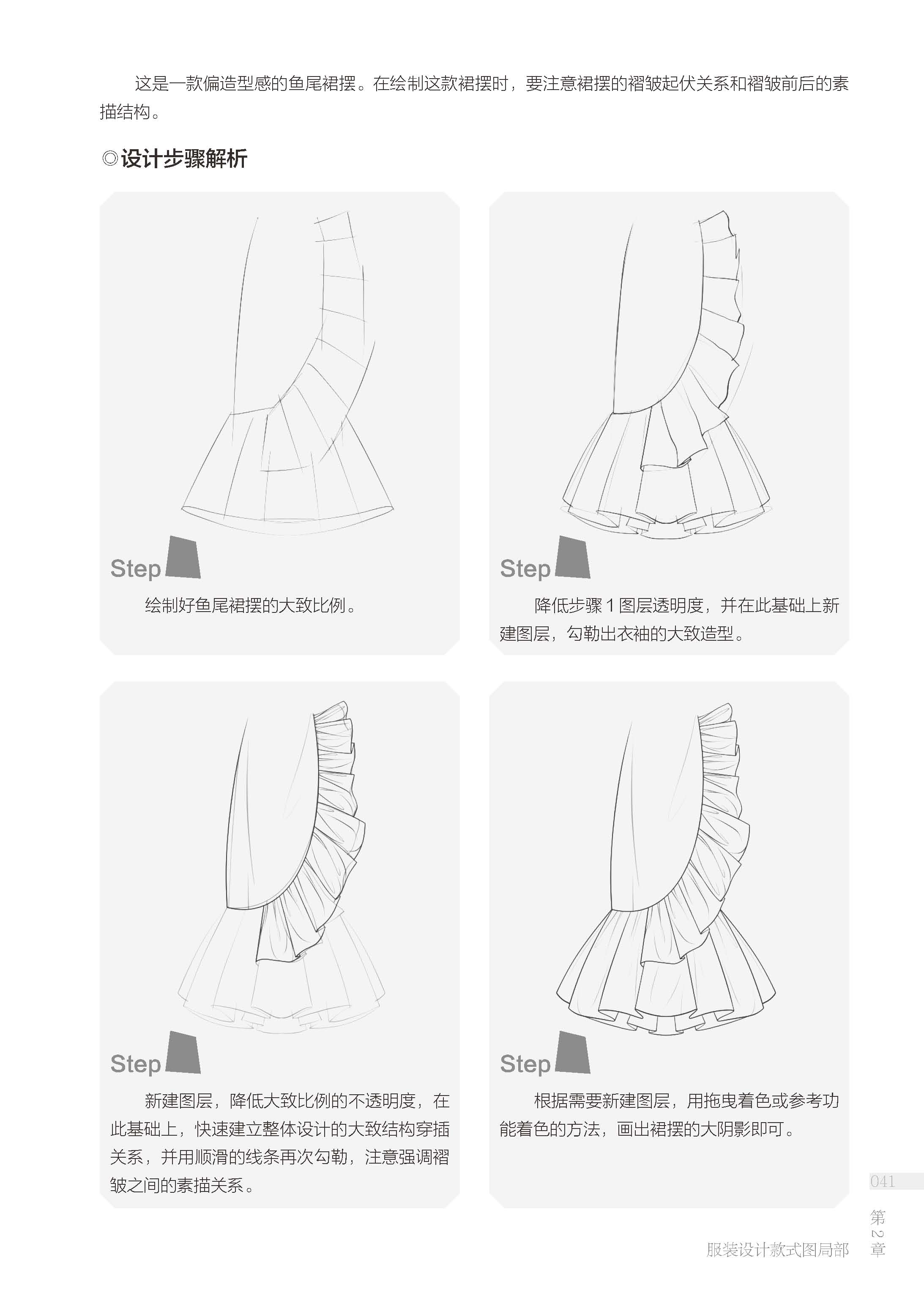 这是一款偏造型感的鱼尾裙摆。在绘制这款裙摆时，要注意裙摆的褶皱起伏关系和褶皱前后的素描结构。

◎设计步骤解析

Step

绘制好鱼尾裙摆的大致比例。

Step

降低步骤 1 图层透明度，并在此基础上新建图层，勾勒出衣袖的大致造型。

Step

新建图层，降低大致比例的不透明度，在此基础上，快速建立整体设计的大致结构穿插关系，并用顺滑的线条再次勾勒，注意强调褶皱之间的素描关系。

Step

根据需要新建图层，用拖曳着色或参考功能着色的方法，画出裙摆的大阴影即可。

041

第2章

服装设计款式图局部