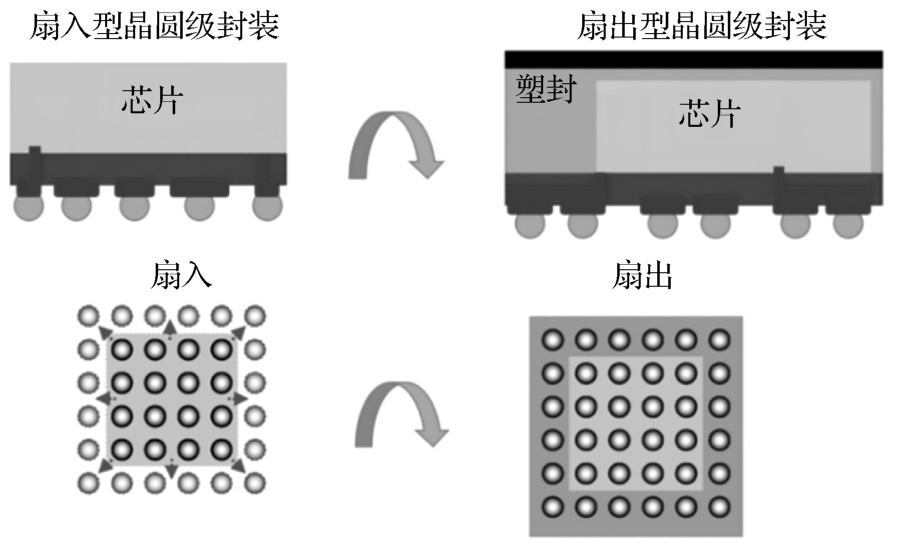 扇入型晶圆级封装

芯片

扇出型晶圆级封装

塑封

芯片

扇入

扇出