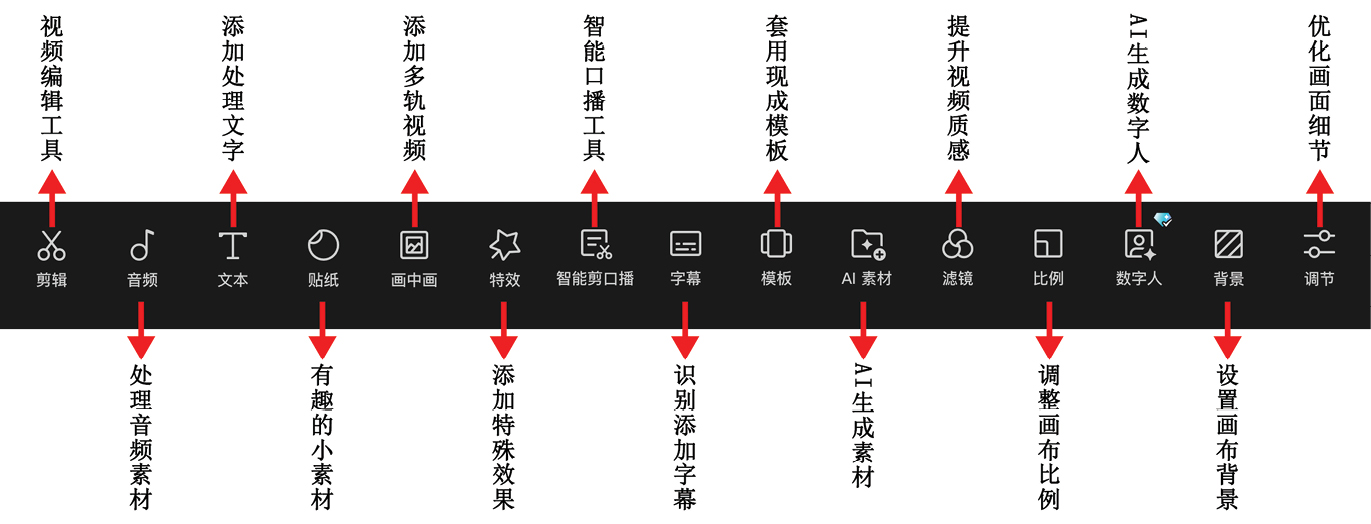 视频编辑工具

添加处理文字

添加多轨视频

智能口播工具

套用现成模板

提升视频质感

AI生成数字人

优化画面细节

剪辑 音频 文本 贴纸 画中画 特效 智能剪口播 字幕 模板 AI 素材 滤镜 比例 数字人 背景 调节

处理音频素材

有趣的小素材

添加特殊效果

识别添加字幕

AI生成素材

调整画布比例

设置画布背景