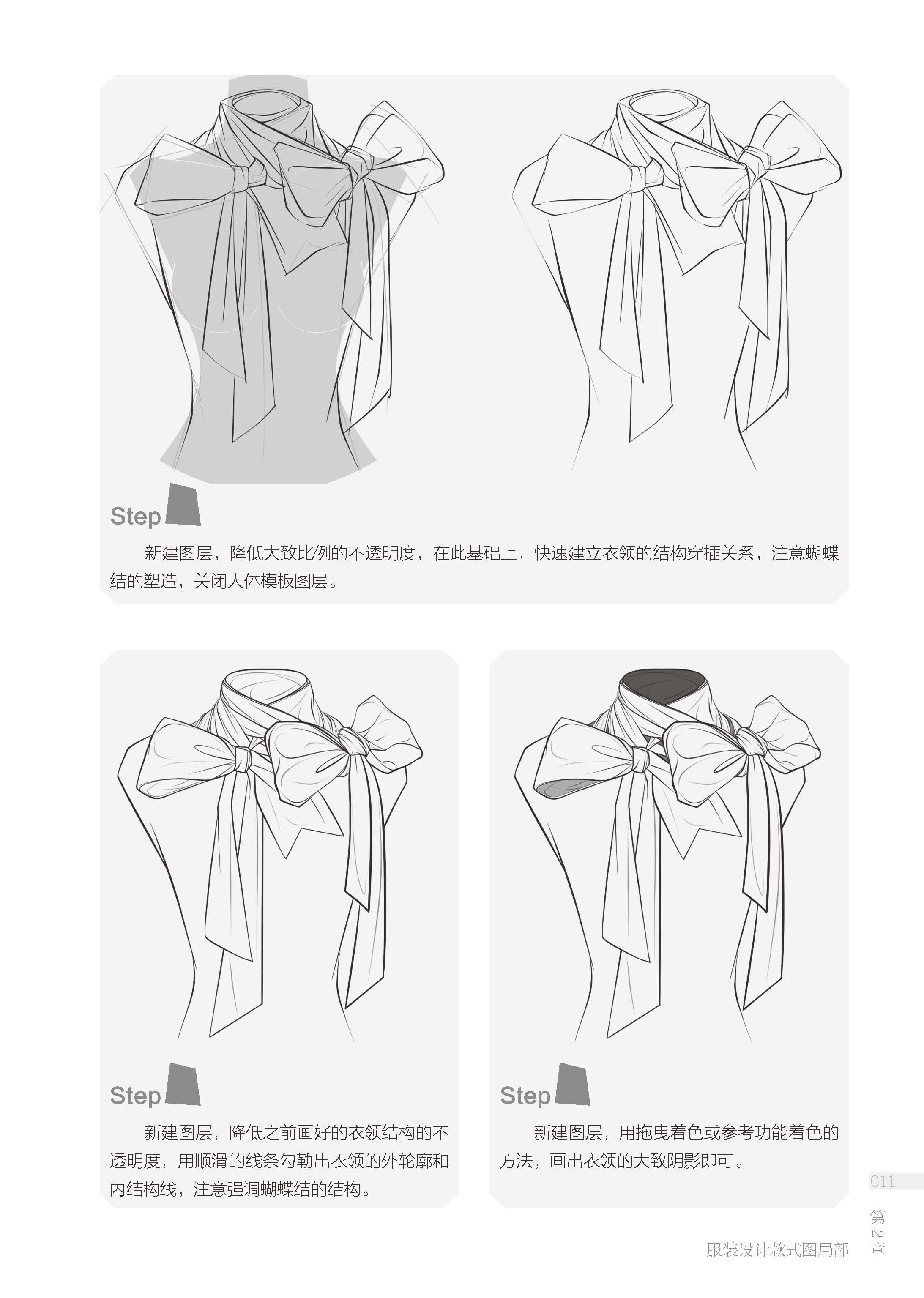 Step

新建图层，降低大致比例的不透明度，在此基础上，快速建立衣领的结构穿插关系，注意蝴蝶结的塑造，关闭人体模板图层。

Step

新建图层，降低之前画好的衣领结构的不透明度，用顺滑的线条勾勒出衣领的外轮廓和内结构线，注意强调蝴蝶结的结构。

Step

新建图层，用拖曳着色或参考功能着色的方法，画出衣领的大致阴影即可。

011

第2章

服装设计款式图局部