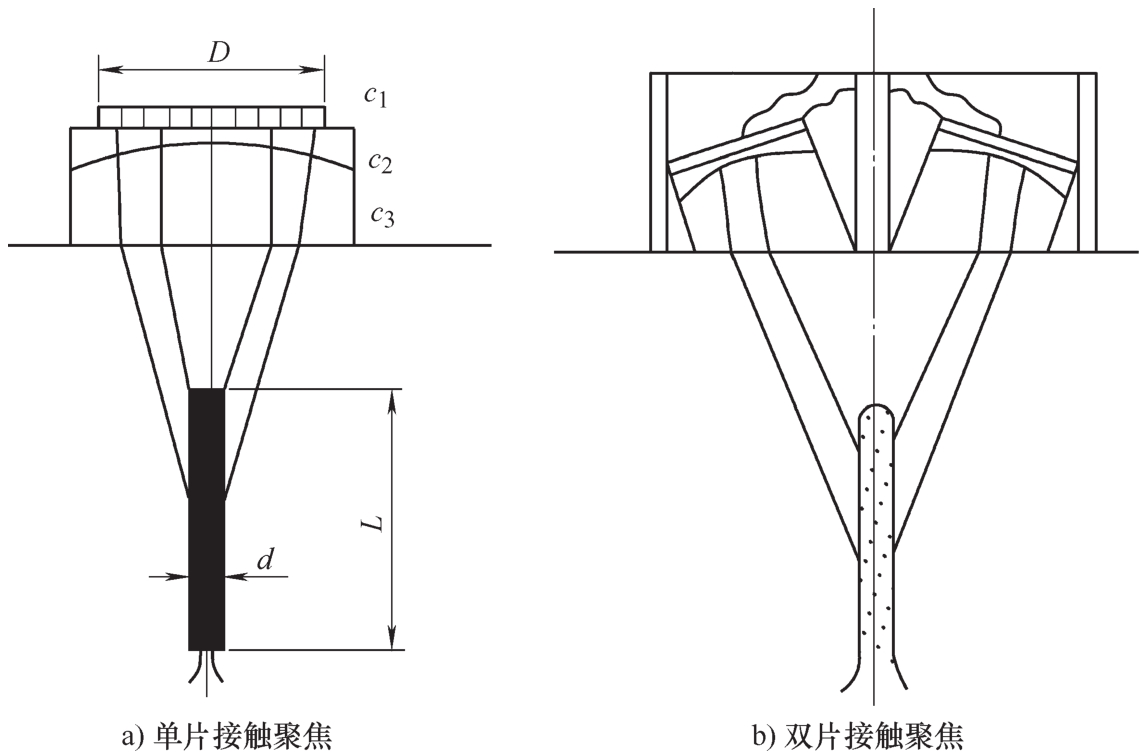 $D$

$c_1$

$c_2$

$c_3$

$L$

$d$

a) 单片接触聚焦

b) 双片接触聚焦