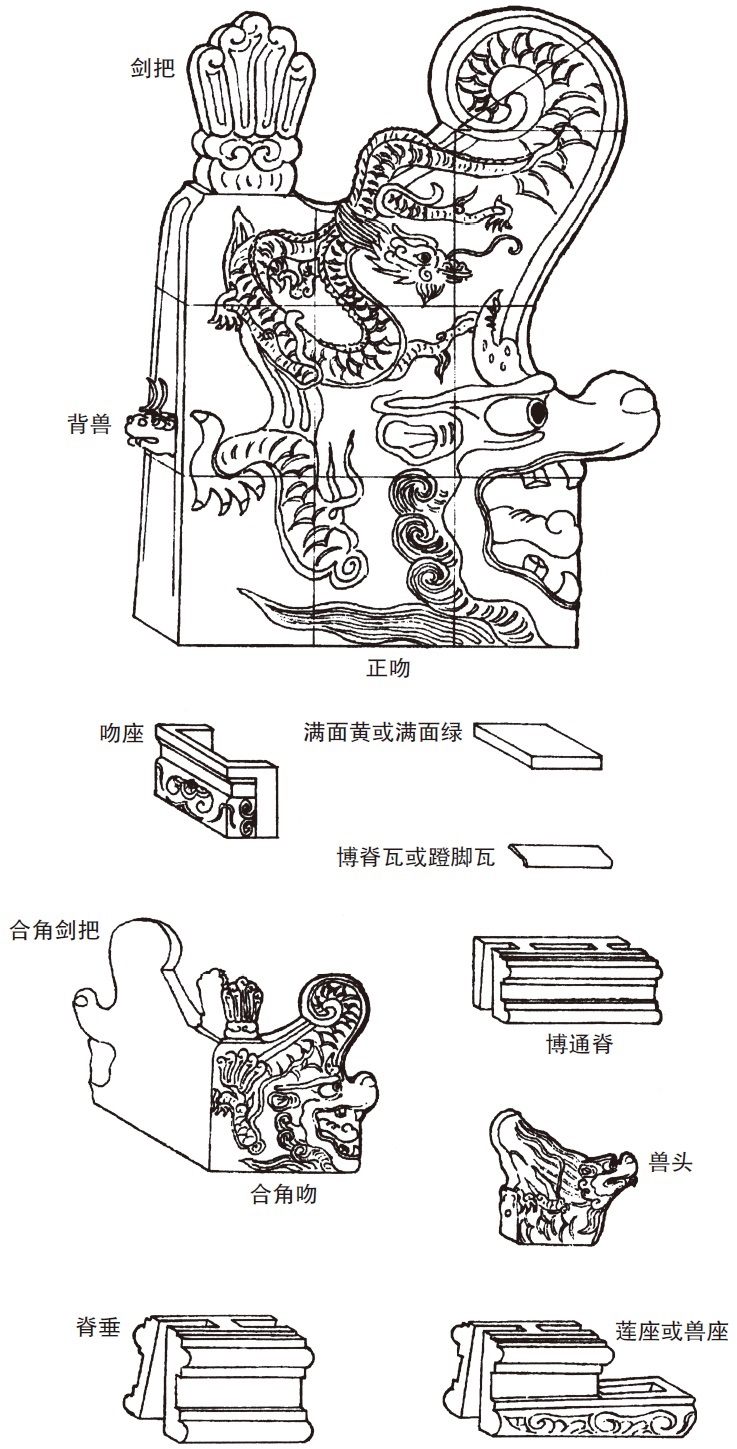 剑把

背兽

正吻

吻座

满面黄或满面绿

博脊瓦或蹬脚瓦

合角剑把

博通脊

合角吻

兽头

脊垂

莲座或兽座