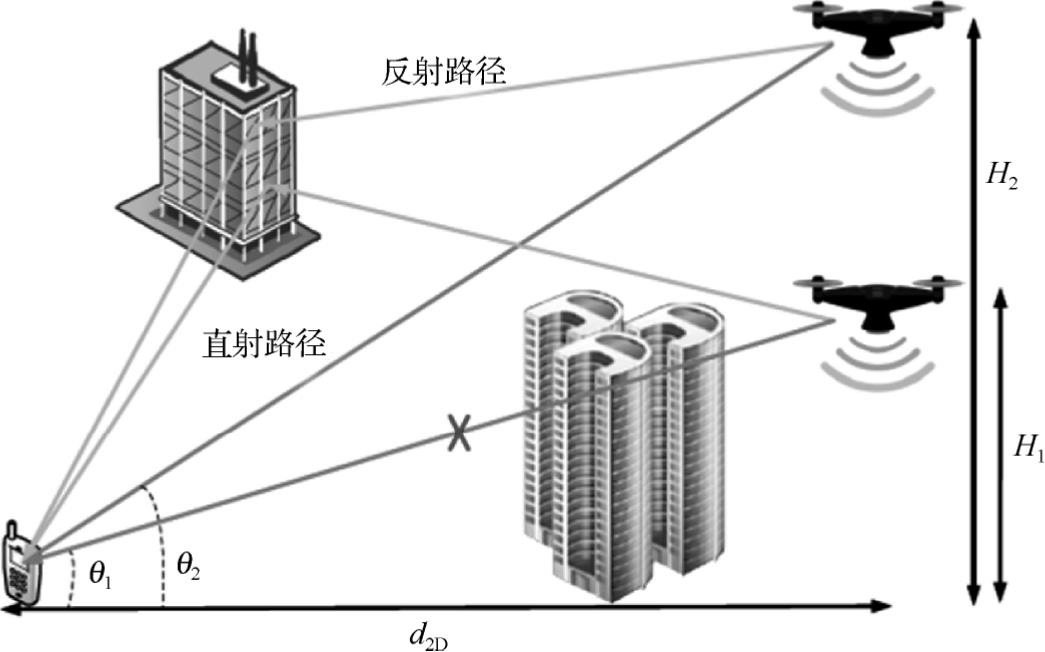 反射路径

$H_2$

直射路径

$H_1$

$\theta_1$

$\theta_2$

$d_{2D}$