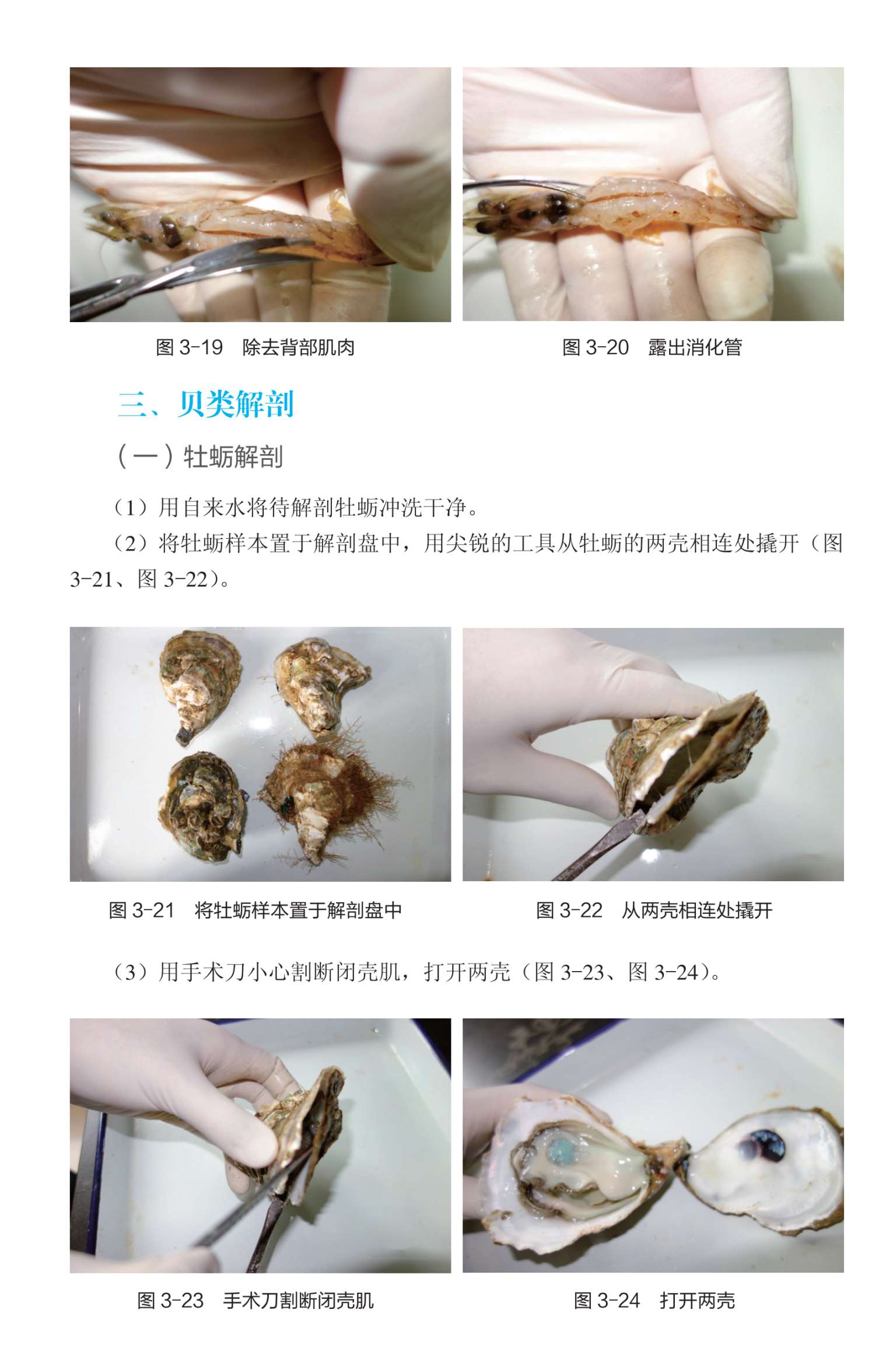 图 3-19　除去背部肌肉

图 3-20　露出消化管

三、贝类解剖

（一）牡蛎解剖

（1）用自来水将待解剖牡蛎冲洗干净。

（2）将牡蛎样本置于解剖盘中，用尖锐的工具从牡蛎的两壳相连处撬开（图 3-21、图 3-22）。

图 3-21　将牡蛎样本置于解剖盘中

图 3-22　从两壳相连处撬开

（3）用手术刀小心割断闭壳肌，打开两壳（图 3-23、图 3-24）。

图 3-23　手术刀割断闭壳肌

图 3-24　打开两壳