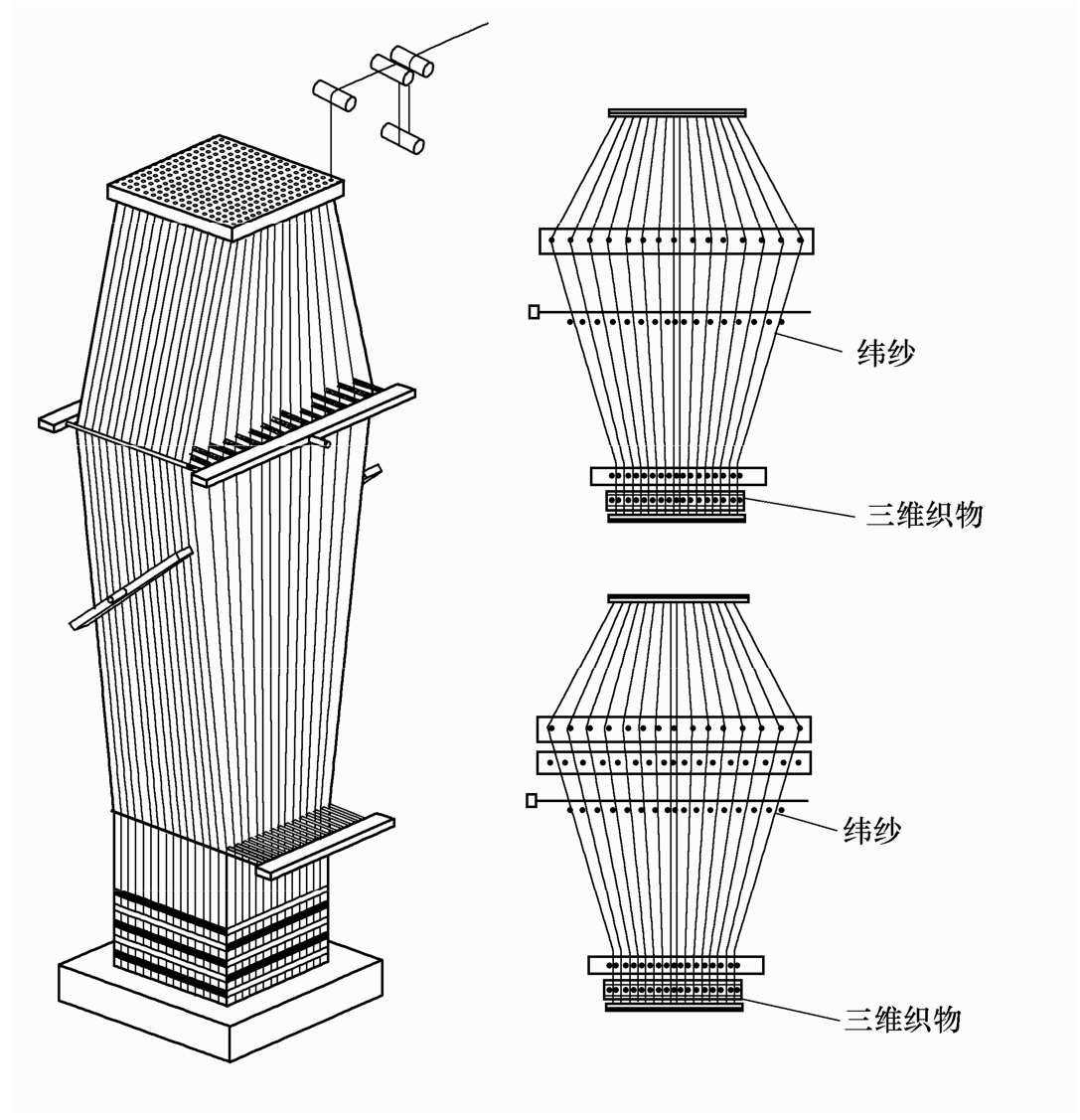 纬纱

三维织物

纬纱

三维织物