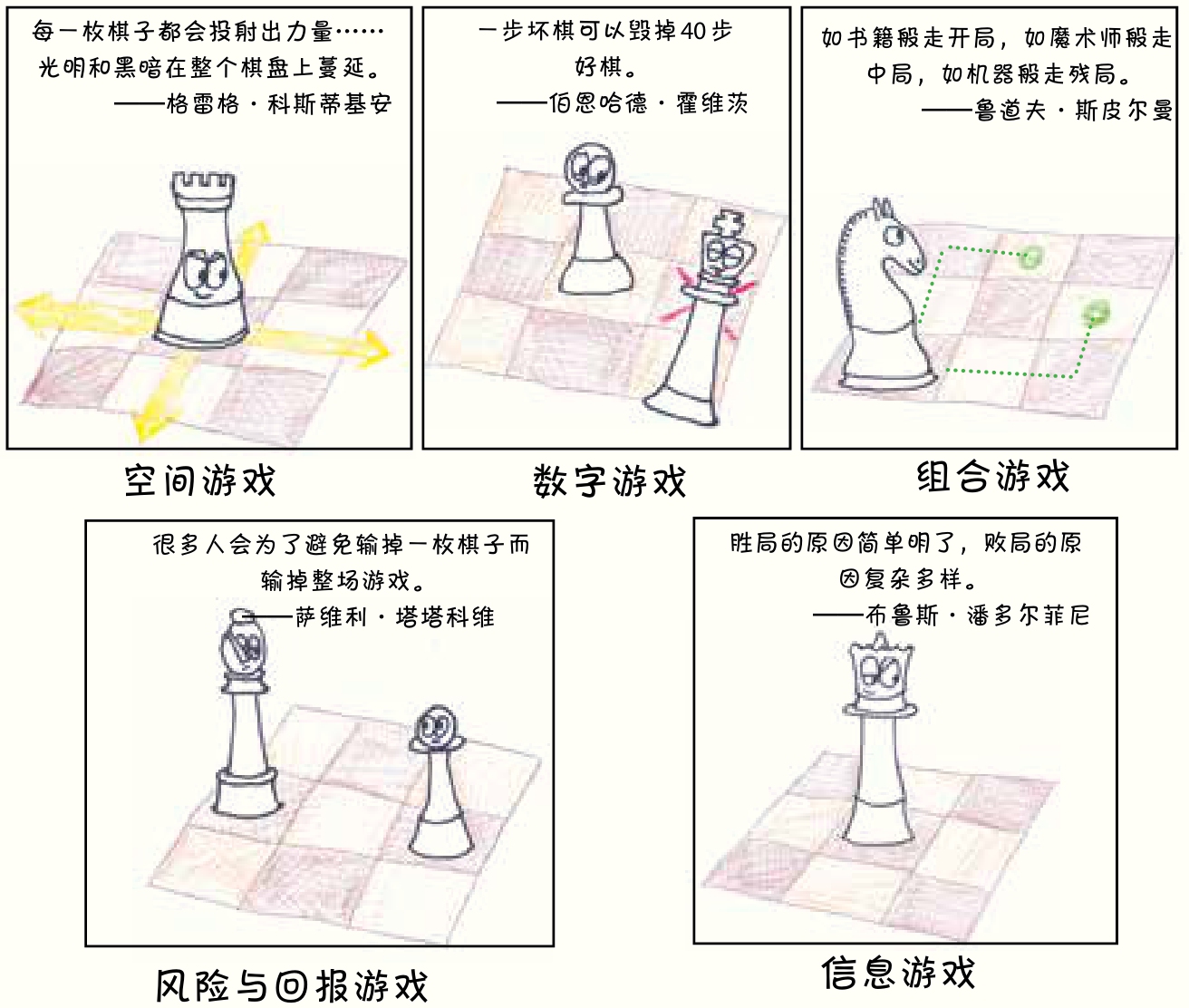 每一枚棋子都会投射出力量……光明和黑暗在整个棋盘上蔓延。
——格雷格·科斯蒂基安

空间游戏

一步坏棋可以毁掉40步好棋。
——伯恩哈德·霍维茨

数字游戏

如书籍般走开局，如魔术师般走中局，如机器般走残局。
——鲁道夫·斯皮尔曼

组合游戏

很多人会为了避免输掉一枚棋子而输掉整场游戏。
——萨维利·塔塔科维

风险与回报游戏

胜局的原因简单明了，败局的原因复杂多样。
——布鲁斯·潘多尔菲尼

信息游戏