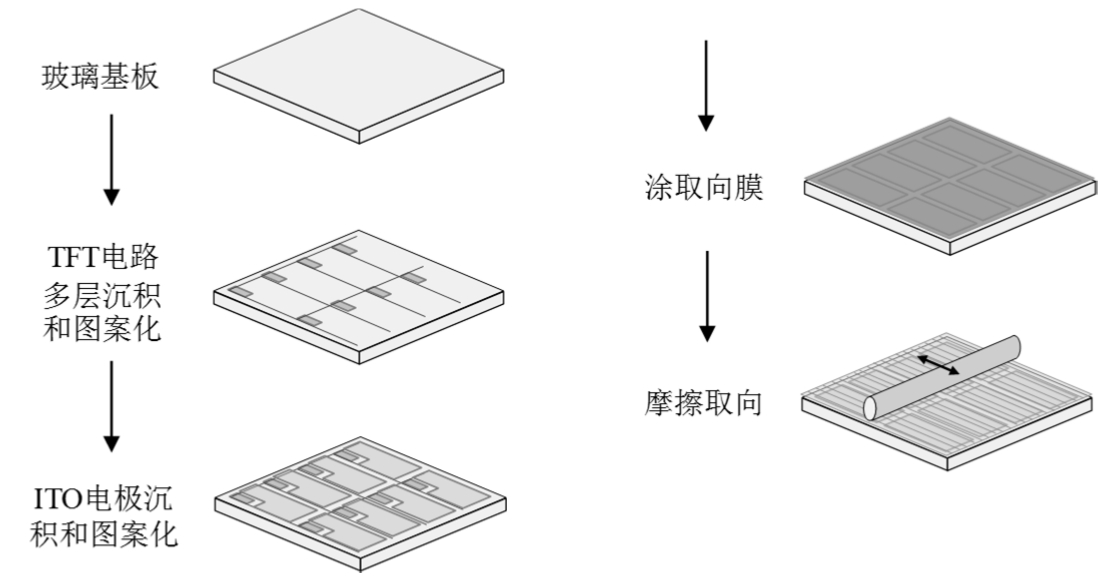 玻璃基板

TFT电路多层沉积和图案化

ITO电极沉积和图案化

涂取向膜

摩擦取向