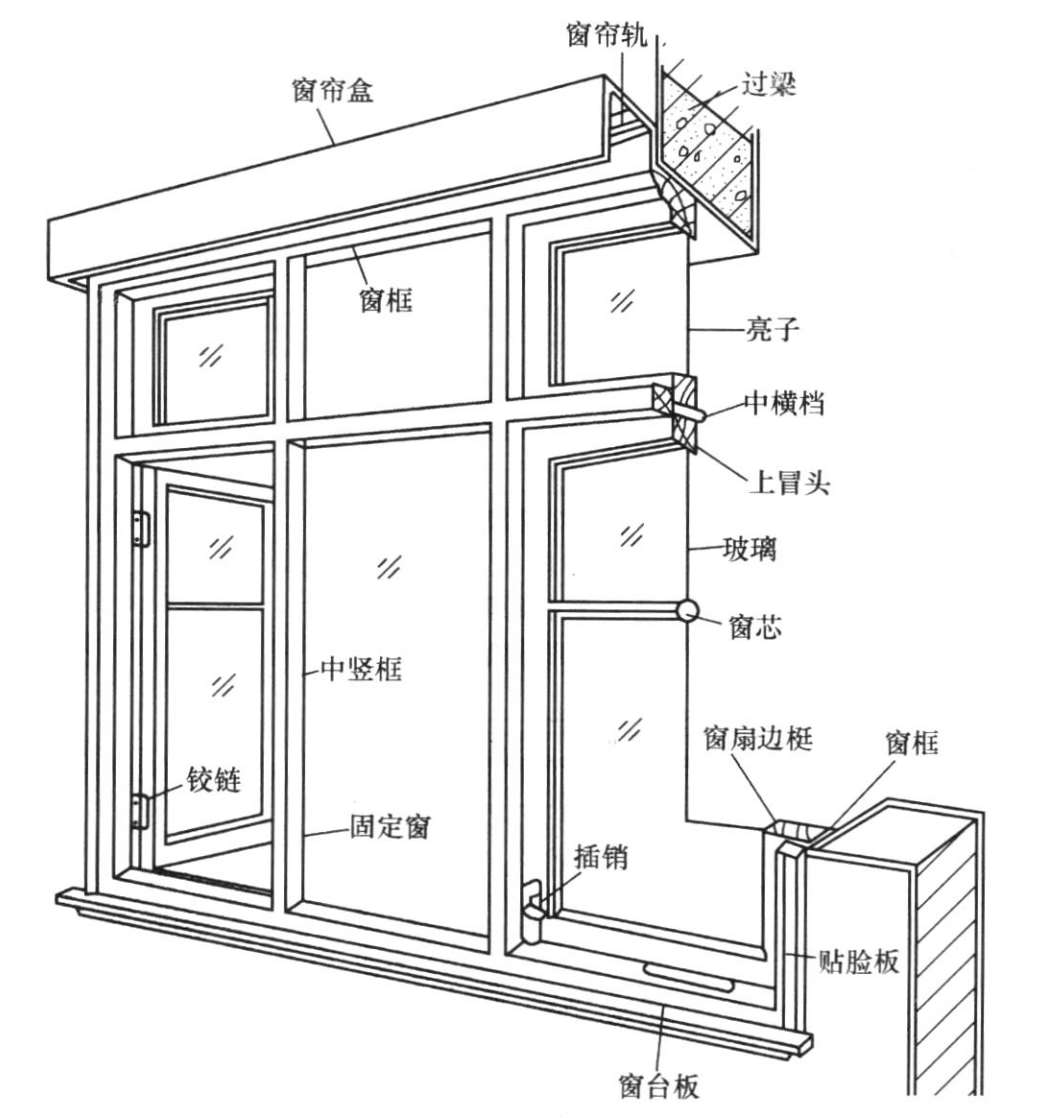 窗帘轨
过梁
窗帘盒
窗框
亮子
中横档
上冒头
玻璃
窗芯
中竖框
窗扇边梃
窗框
铰链
固定窗
插销
贴脸板
窗台板