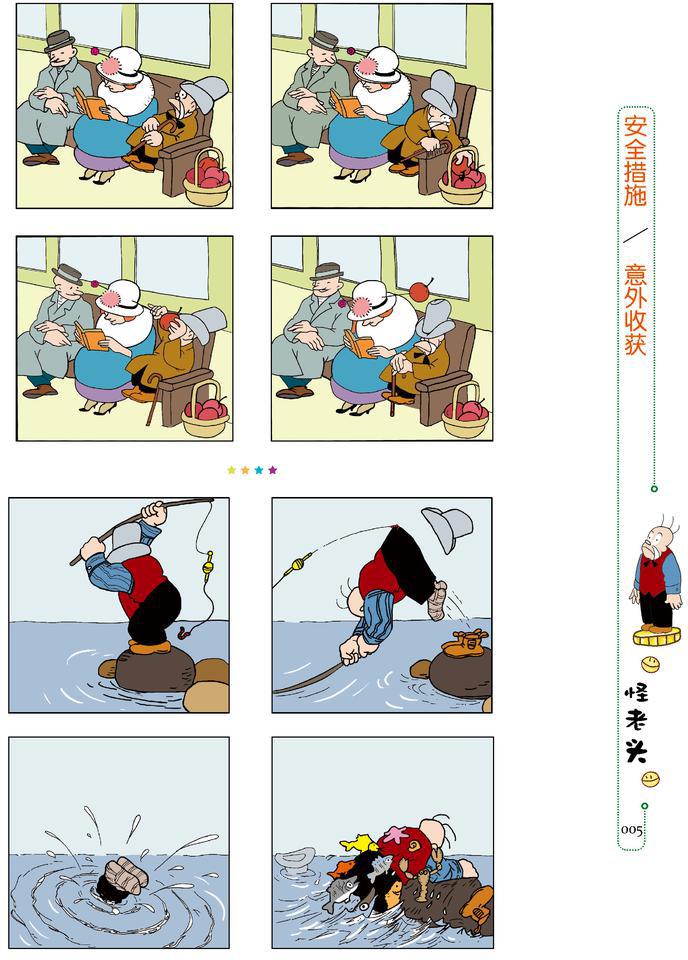 安全措施 / 意外收获

怪老头

005