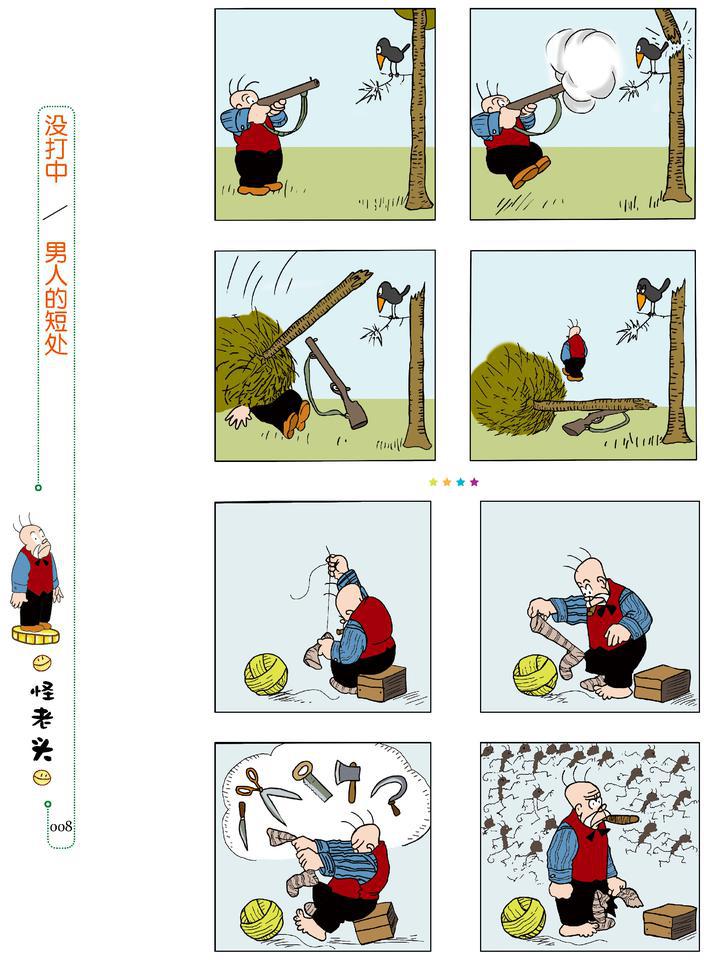 没打中 / 男人的短处

怪老头

008